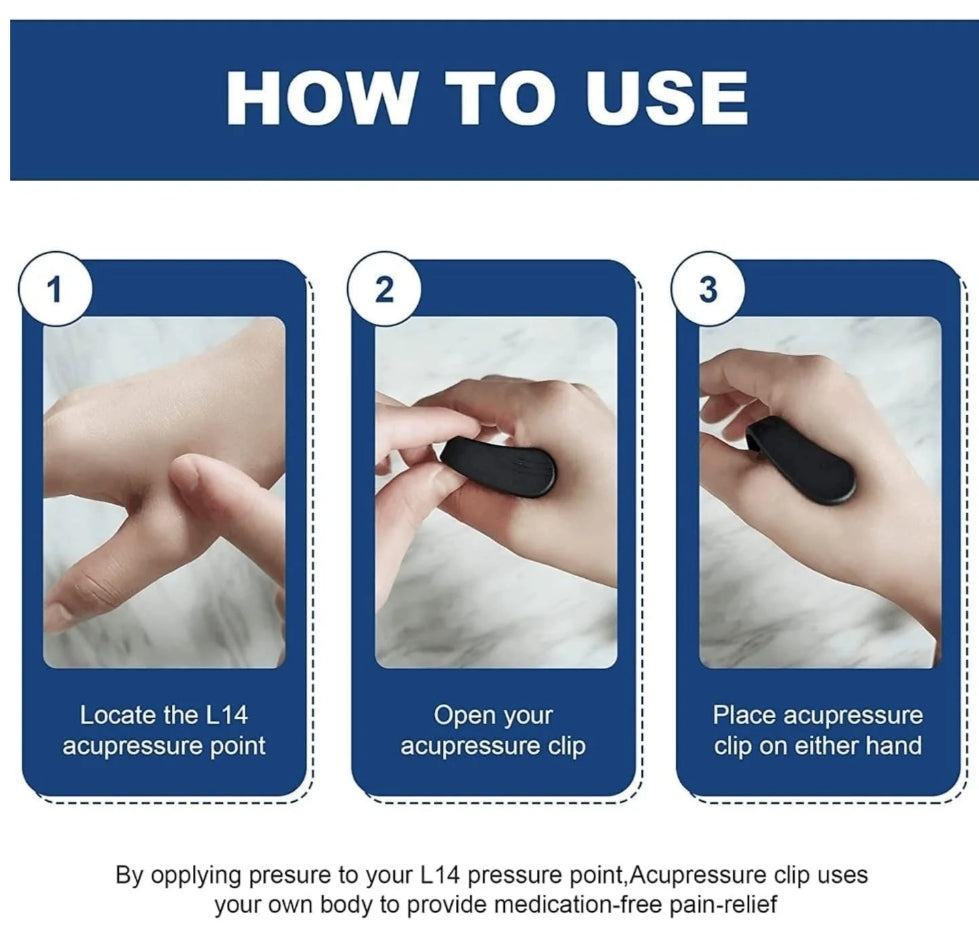 HOW TO USE

1

Locate the L14 acupressure point

2

Open your acupressure clip

3

Place acupressure clip on either hand

By opplying presure to your L14 pressure point,Acupressure clip uses your own body to provide medication-free pain-relief